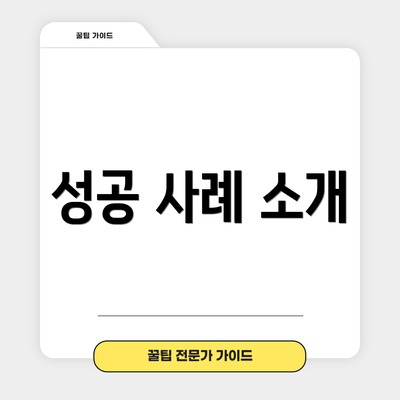 꿀팁 가이드

성공 사례 소개

꿀팁 전문가 가이드